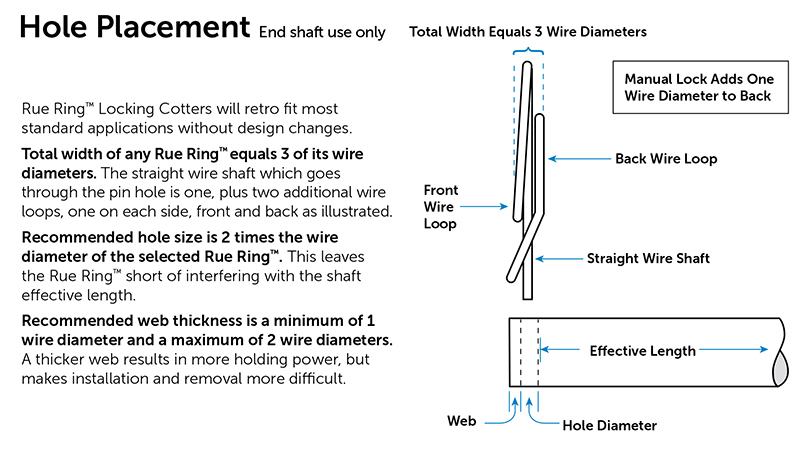 Hole Placement End shaft use only

Rue Ring™ Locking Cotters will retro fit most standard applications without design changes.

Total width of any Rue Ring™ equals 3 of its wire diameters. The straight wire shaft which goes through the pin hole is one, plus two additional wire loops, one on each side, front and back as illustrated.

Recommended hole size is 2 times the wire diameter of the selected Rue Ring™. This leaves the Rue Ring™ short of interfering with the shaft effective length.

Recommended web thickness is a minimum of 1 wire diameter and a maximum of 2 wire diameters. A thicker web results in more holding power, but makes installation and removal more difficult.

Total Width Equals 3 Wire Diameters

Manual Lock Adds One Wire Diameter to Back

Back Wire Loop

Front Wire Loop

Straight Wire Shaft

Effective Length

Web

Hole Diameter